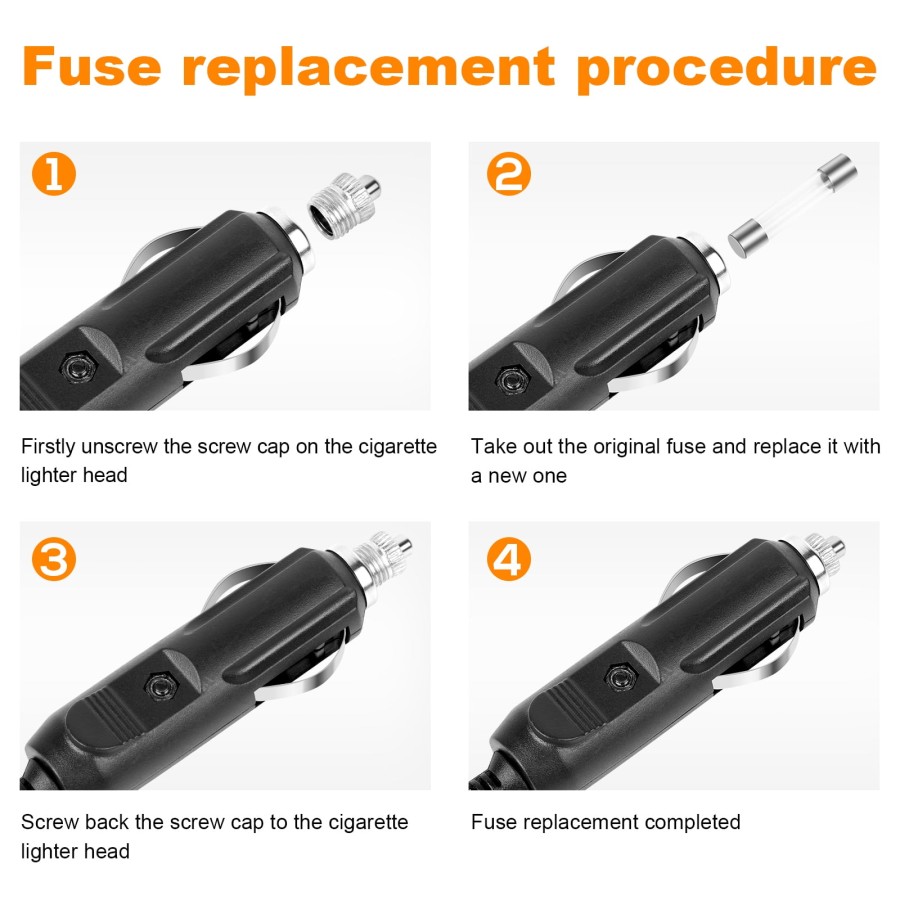 Fuse replacement procedure

1

Firstly unscrew the screw cap on the cigarette lighter head

2

Take out the original fuse and replace it with a new one

3

Screw back the screw cap to the cigarette lighter head

4

Fuse replacement completed